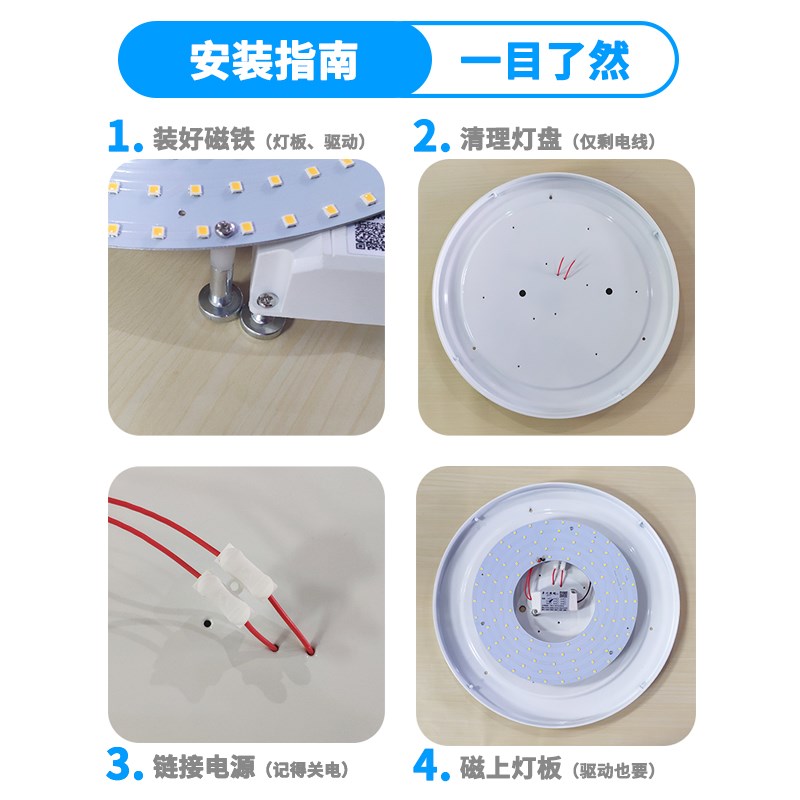 安装指南 一目了然

1. 装好磁铁（灯板、驱动）

2. 清理灯盘（仅剩电线）

3. 链接电源（记得关电）

4. 磁上灯板（驱动也要）