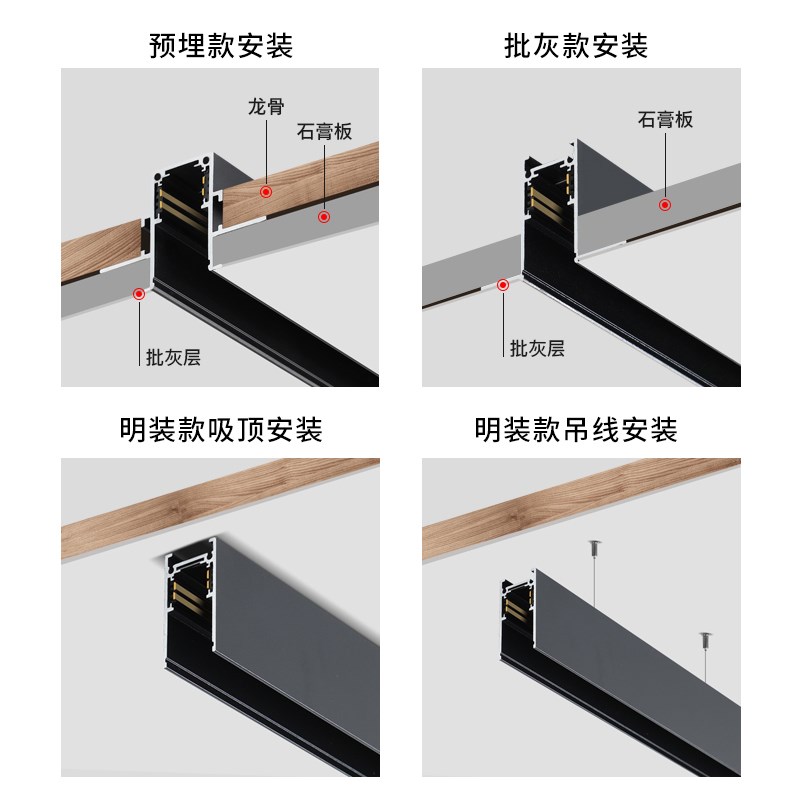 预埋款安装

龙骨

石膏板

批灰层

批灰款安装

石膏板

批灰层

明装款吸顶安装

明装款吊线安装