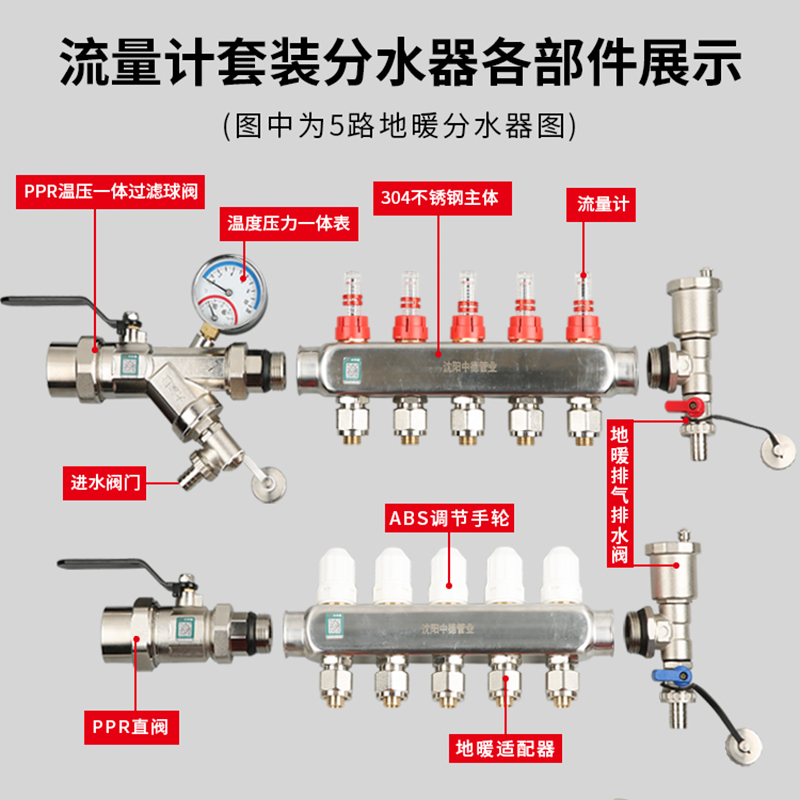 流量计套装分水器各部件展示

(图中为5路地暖分水器图)

PPR温压一体过滤球阀

温度压力一体表

304不锈钢主体

流量计

沈阳中德管业

进水阀门

地暖排气排水阀

ABS调节手轮

沈阳中德管业

PPR直阀

地暖适配器