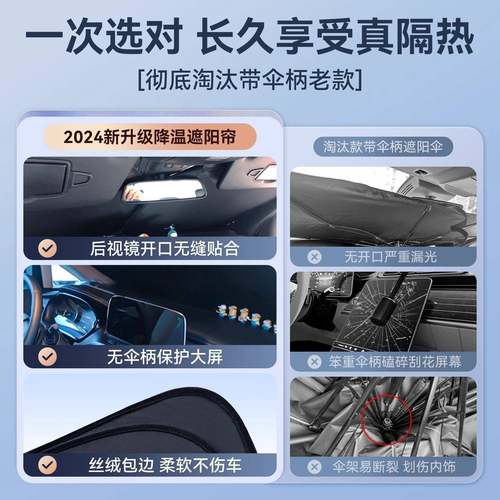 一次选对 长久享受真隔热

[彻底淘汰带伞柄老款]

2024新升级降温遮阳帘

后视镜开口无缝贴合

无伞柄保护大屏

丝绒包边 柔软不伤车

淘汰款带伞柄遮阳伞

无开口严重漏光

笨重伞柄磕碎刮花屏幕

伞架易断裂 划伤内饰