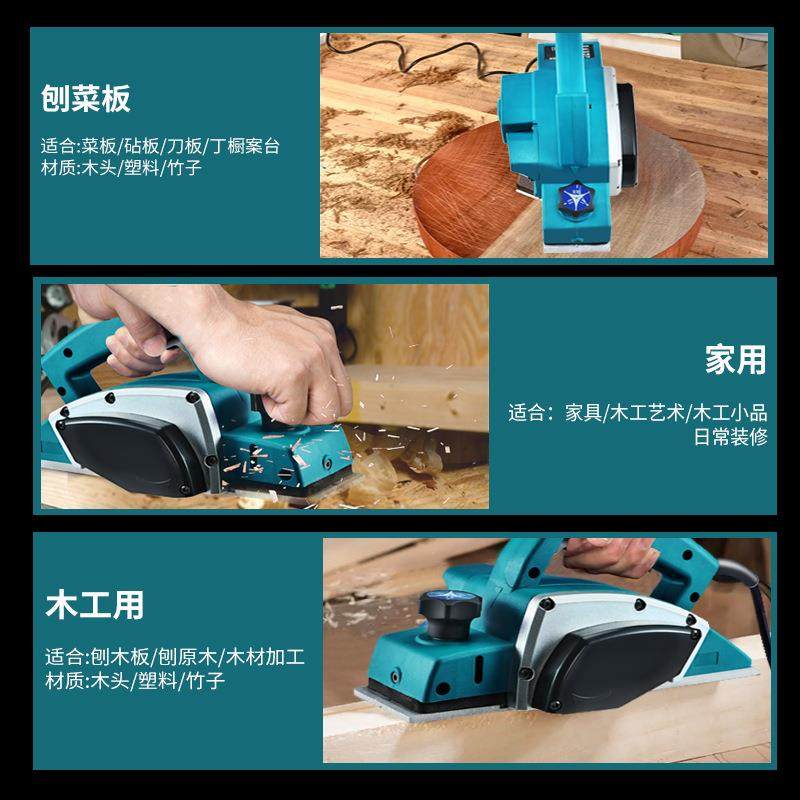 刨菜板

适合:菜板/砧板/刀板/丁橱案台
材质:木头/塑料/竹子

家用

适合：家具/木工艺术/木工小品
日常装修

木工用

适合:刨木板/刨原木/木材加工
材质:木头/塑料/竹子