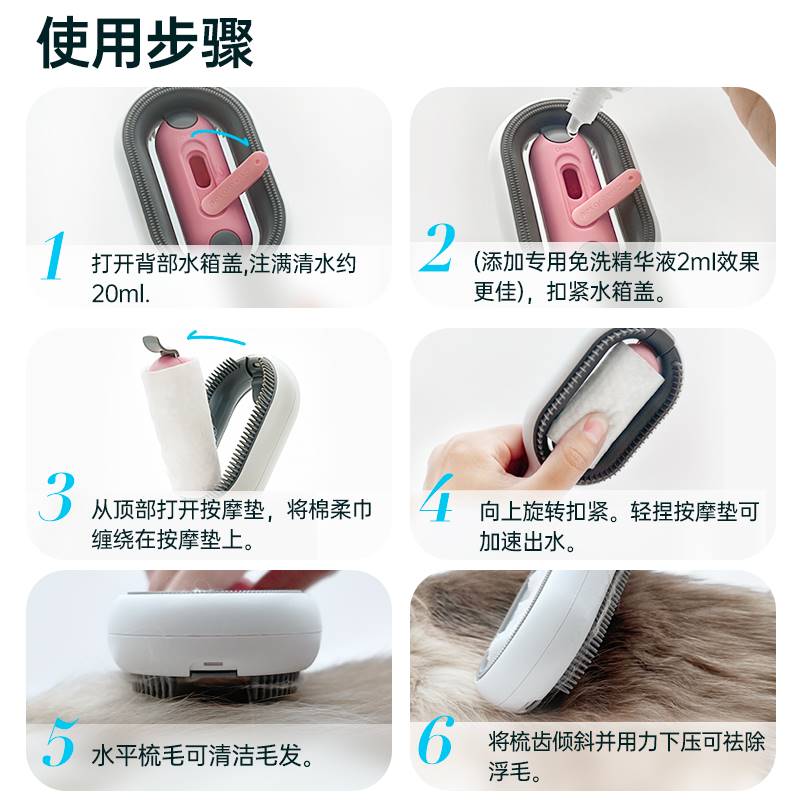 使用步骤

1 打开背部水箱盖,注满清水约20ml.

2 (添加专用免洗精华液2ml效果更佳)，扣紧水箱盖。

3 从顶部打开按摩垫，将棉柔巾缠绕在按摩垫上。

4 向上旋转扣紧。轻捏按摩垫可加速出水。

5 水平梳毛可清洁毛发。

6 将梳齿倾斜并用力下压可祛除浮毛。