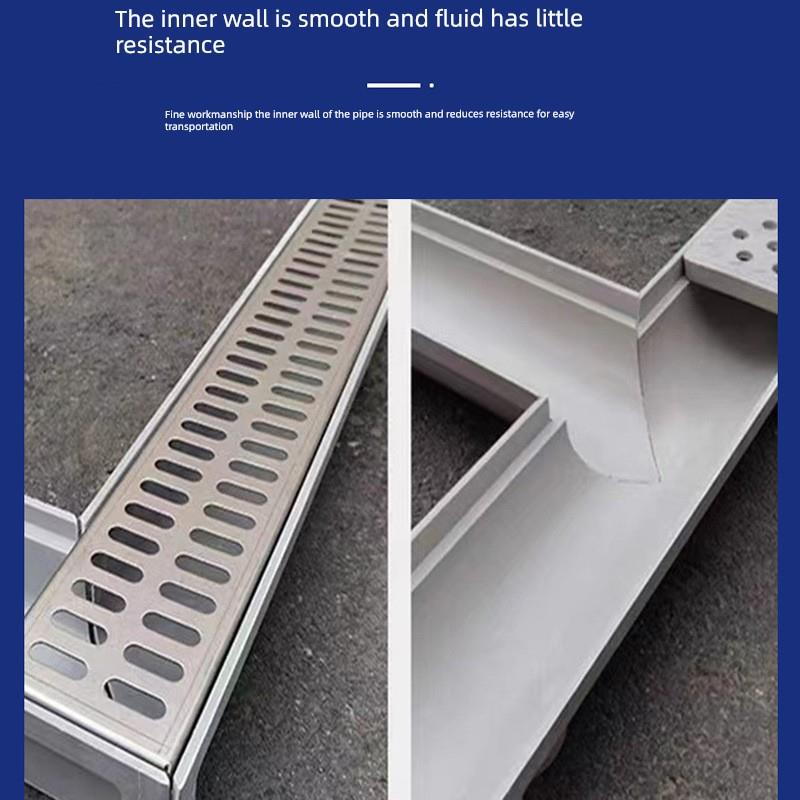 The inner wall is smooth and fluid has little resistance

Fine workmanship the inner wall of the pipe is smooth and reduces resistance for easy transportation