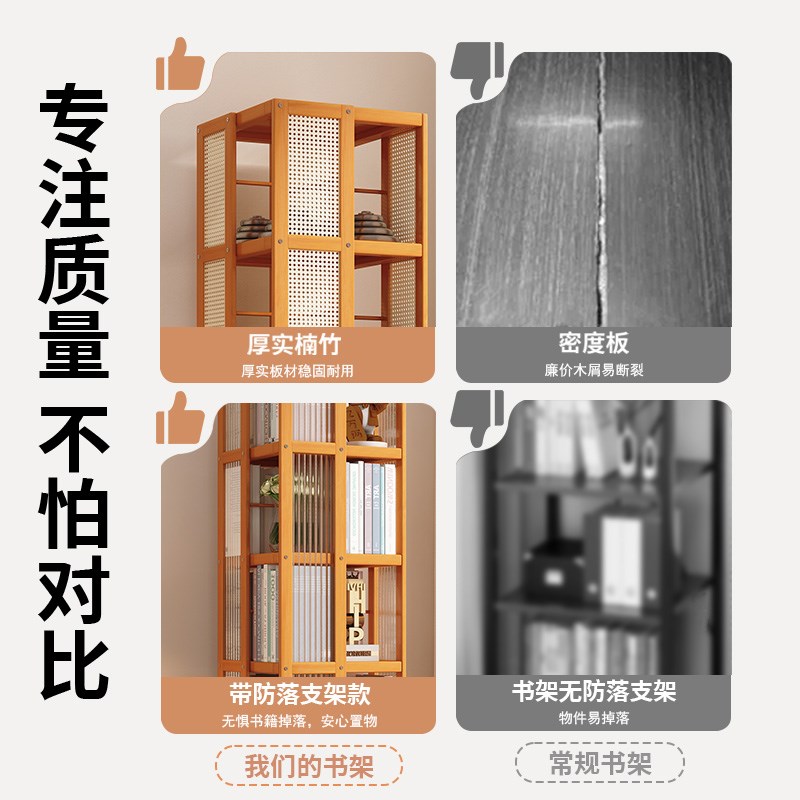 专注质量 不怕对比

厚实楠竹
厚实板材稳固耐用

密度板
廉价木屑易断裂

带防落支架款
无惧书籍掉落，安心置物

书架无防落支架
物件易掉落

我们的书架

常规书架