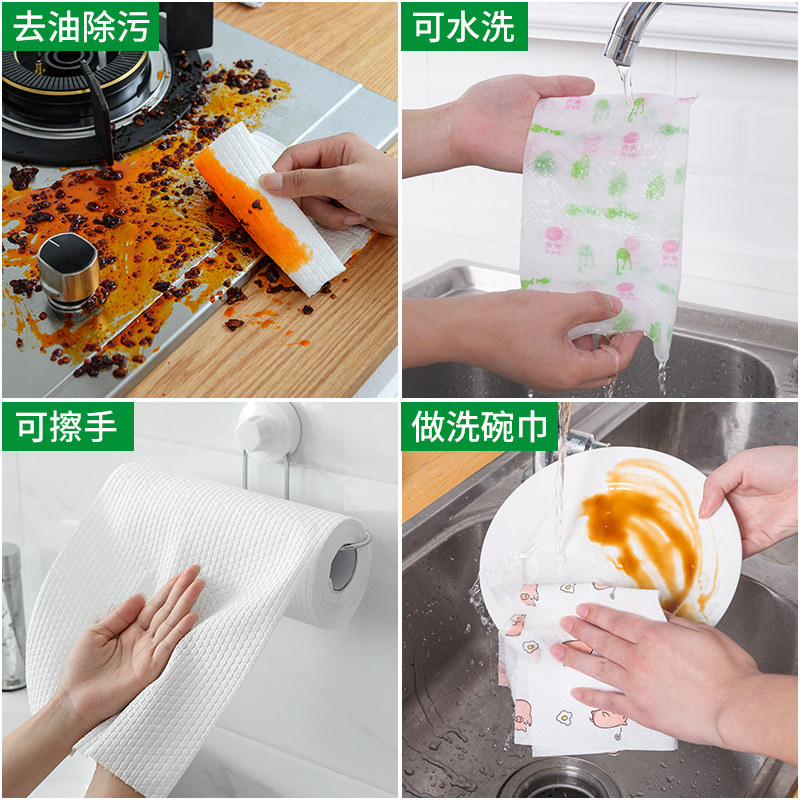 去油除污

可水洗

可擦手

做洗碗巾