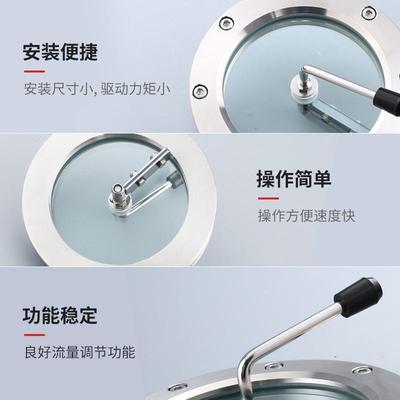 安装便捷

安装尺寸小, 驱动力矩小

操作简单

操作方便速度快

功能稳定

良好流量调节功能