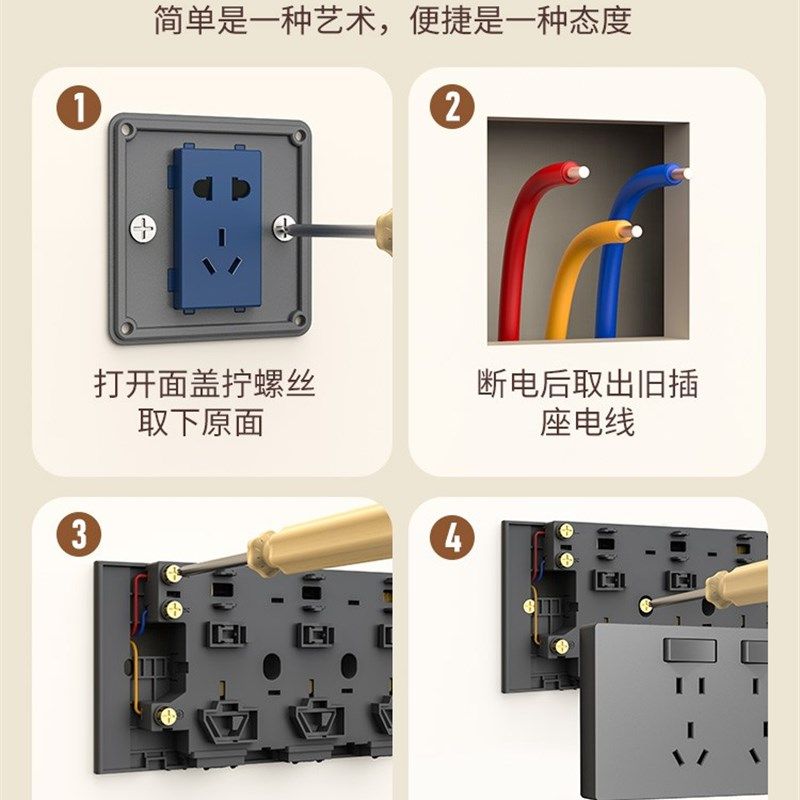 简单是一种艺术，便捷是一种态度

1

打开面盖拧螺丝取下原面

2

断电后取出旧插座电线

3

4