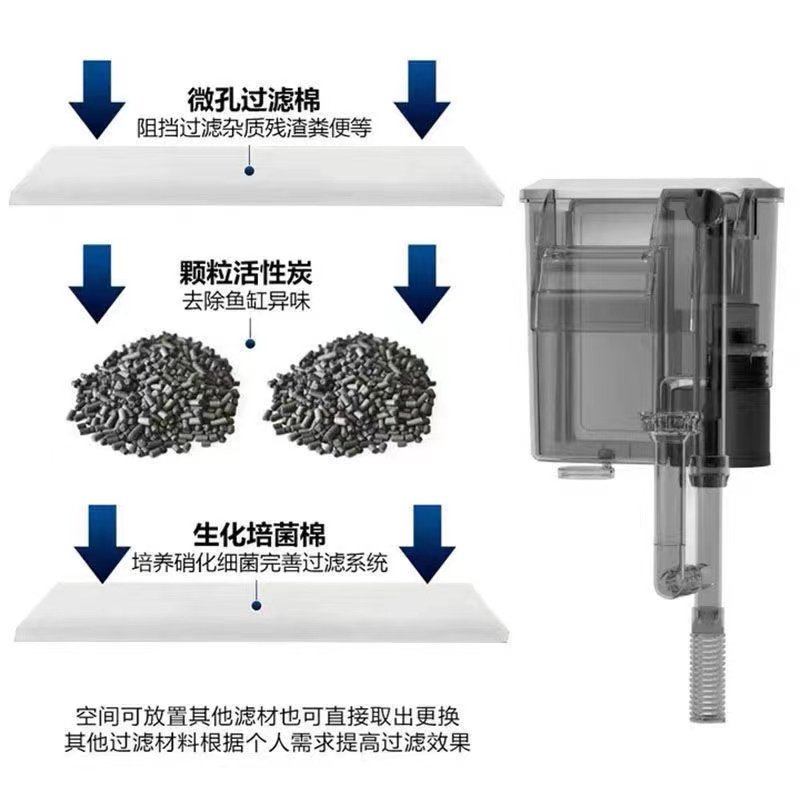 微孔过滤棉
阻挡过滤杂质残渣粪便等

颗粒活性炭
去除鱼缸异味

生化培菌棉
培养硝化细菌完善过滤系统

空间可放置其他滤材也可直接取出更换
其他过滤材料根据个人需求提高过滤效果