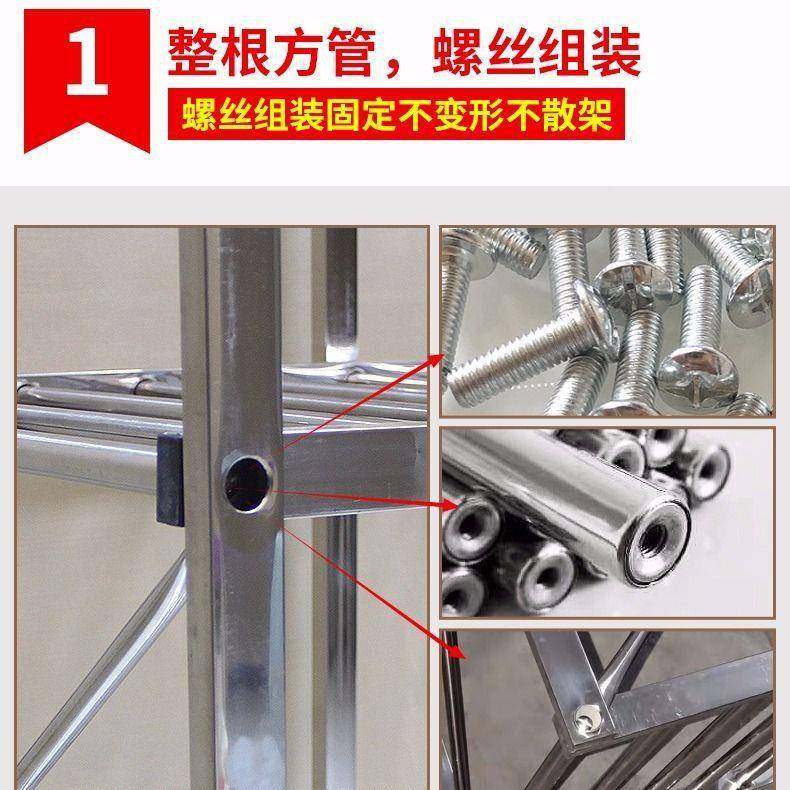 1
整根方管，螺丝组装
螺丝组装固定不变形不散架