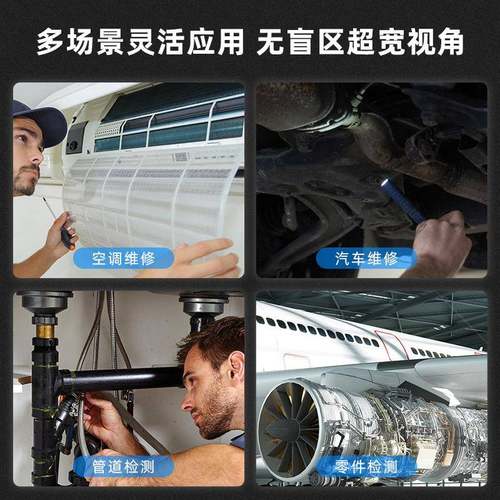 多场景灵活应用 无盲区超宽视角

空调维修

汽车维修

管道检测

零件检测