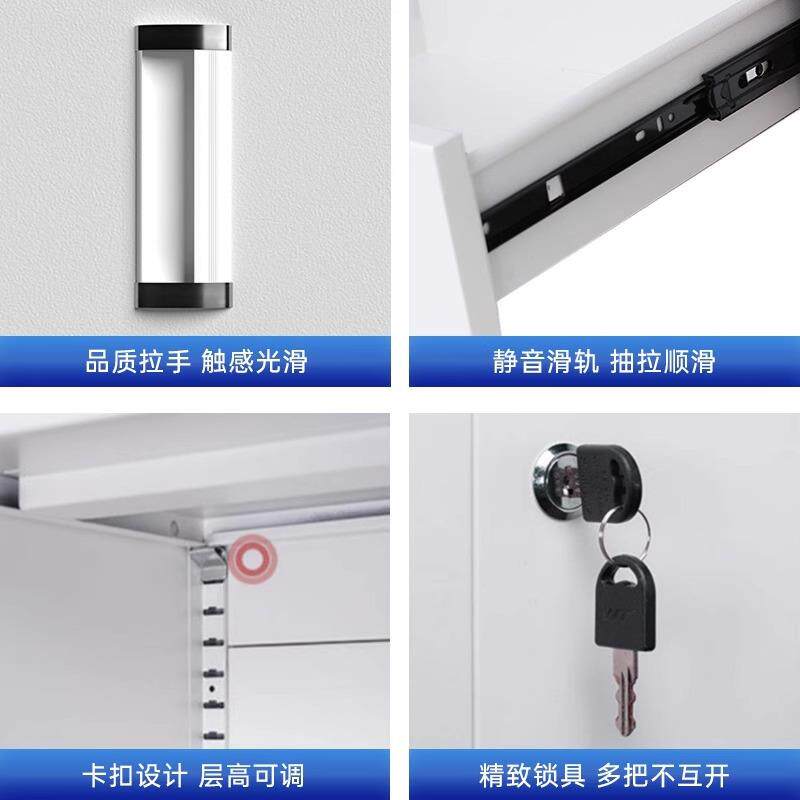 品质拉手 触感光滑

静音滑轨 抽拉顺滑

卡扣设计 层高可调

精致锁具 多把不互开