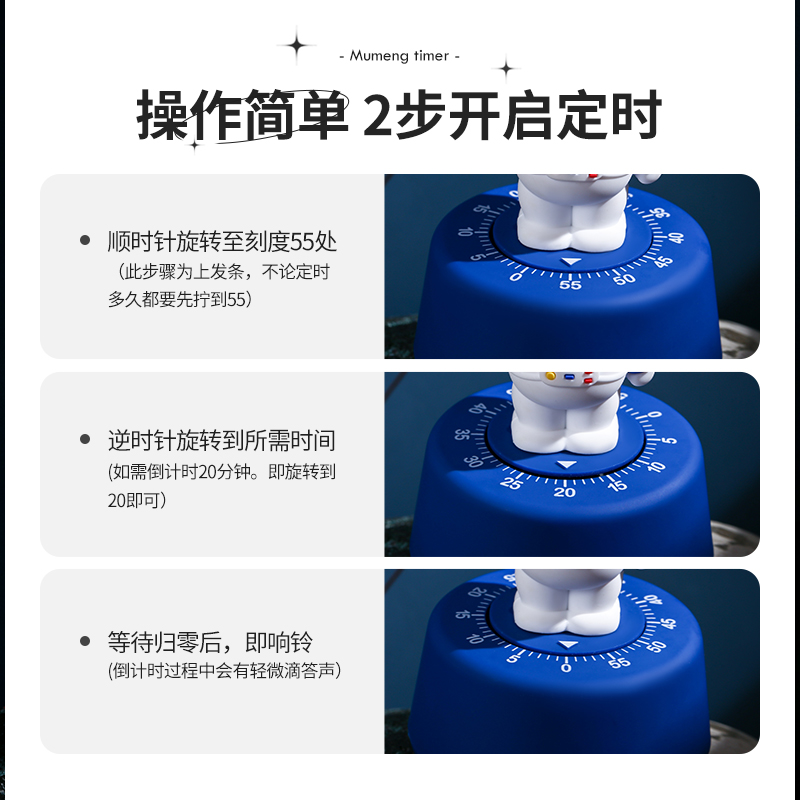 - Mumeng timer -

操作简单 2步开启定时

• 顺时针旋转至刻度55处
（此步骤为上发条，不论定时多久都要先拧到55）

15 10 5 0 55 50 45 40 35

• 逆时针旋转到所需时间
(如需倒计时20分钟。即旋转到20即可）

40 35 30 25 20 15 10 5 0

• 等待归零后，即响铃
(倒计时过程中会有轻微滴答声）

20 15 10 5 0 55 50 45 40