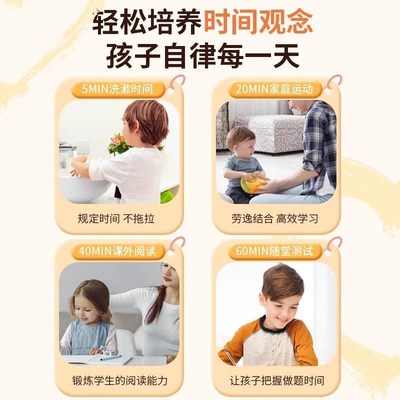 轻松培养时间观念
孩子自律每一天

5MIN洗漱时间
规定时间 不拖拉

20MIN家庭运动
劳逸结合 高效学习

40MIN课外阅读
锻炼学生的阅读能力

60MIN随堂测试
让孩子把握做题时间