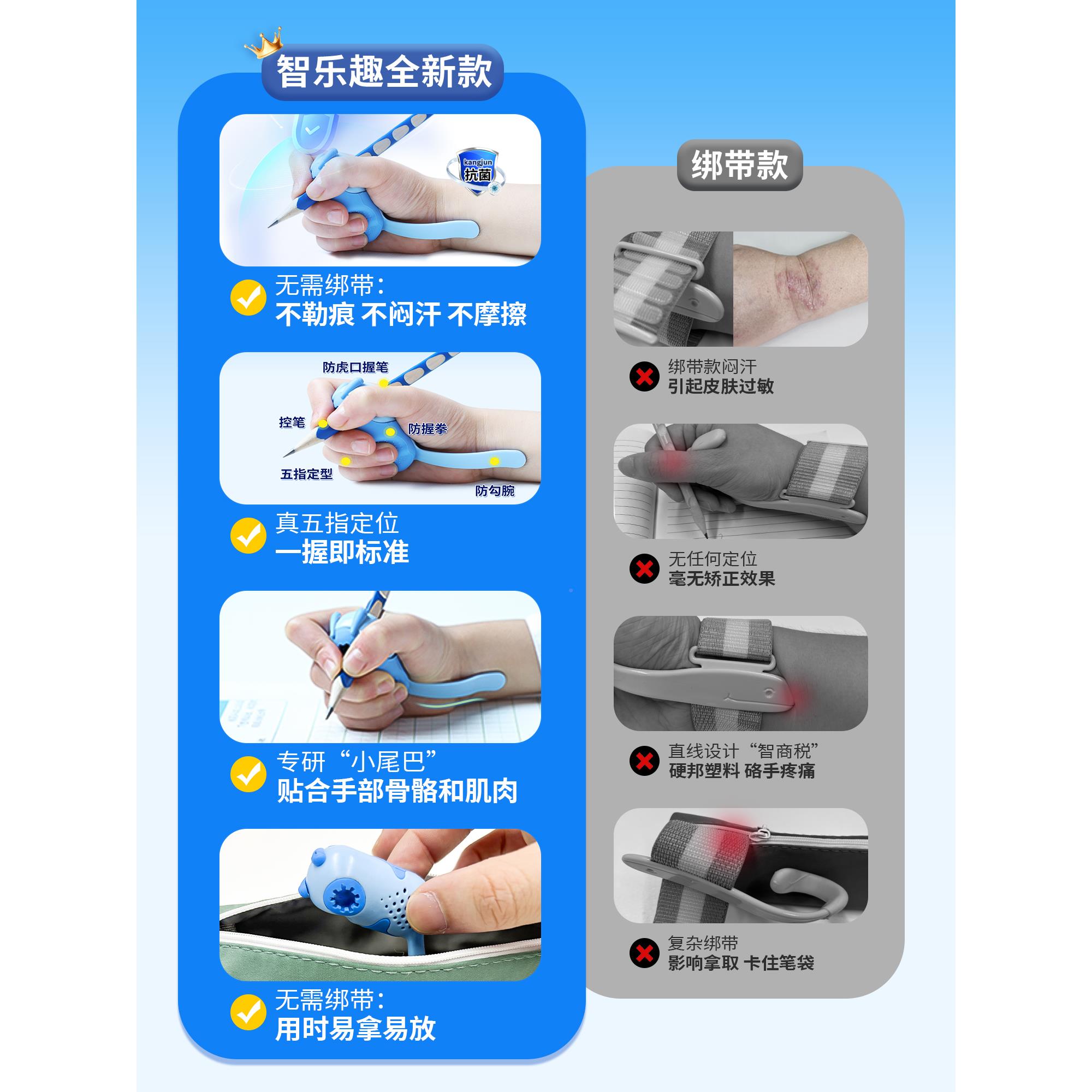 智乐趣全新款

kangjun
抗菌

无需绑带：
不勒痕 不闷汗 不摩擦

防虎口握笔
控笔
防握拳
五指定型
防勾腕

真五指定位
一握即标准

专研“小尾巴”
贴合手部骨骼和肌肉

无需绑带：
用时易拿易放

绑带款

绑带款闷汗
引起皮肤过敏

无任何定位
毫无矫正效果

直线设计“智商税”
硬邦塑料 硌手疼痛

复杂绑带
影响拿取 卡住笔袋