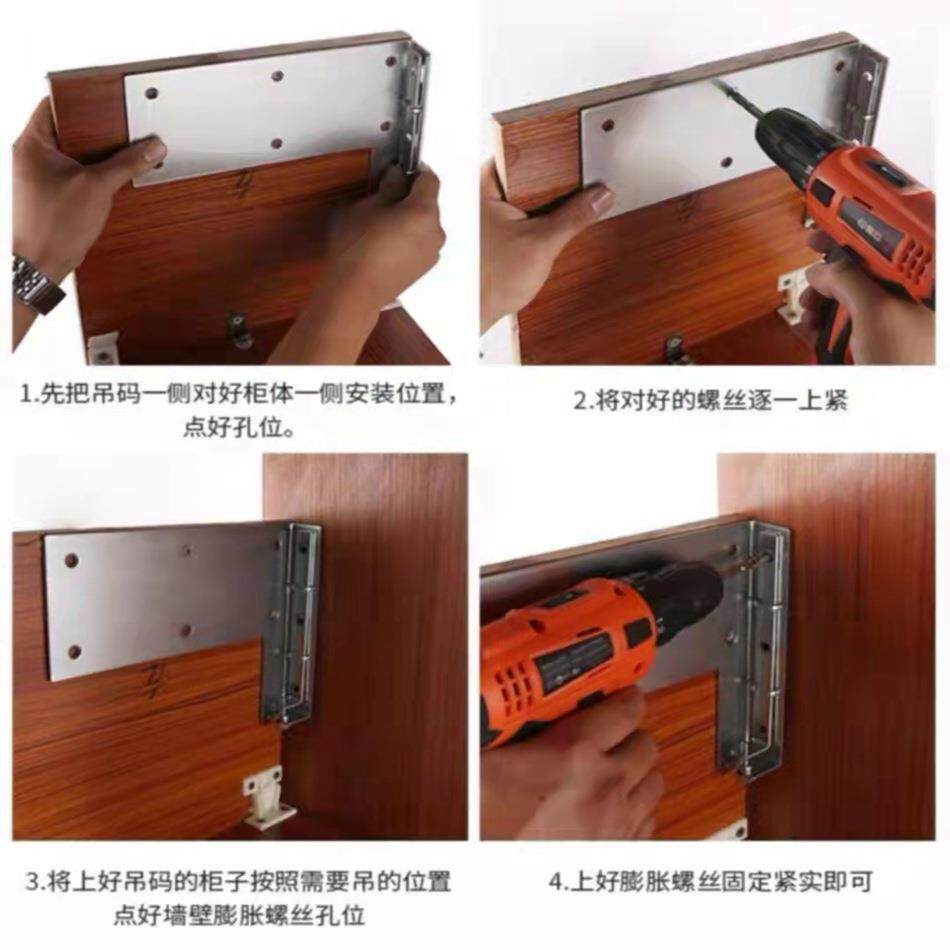 1.先把吊码一侧对好柜体一侧安装位置，点好孔位。

2.将对好的螺丝逐一上紧

3.将上好吊码的柜子按照需要吊的位置点好墙壁膨胀螺丝孔位

4.上好膨胀螺丝固定紧实即可