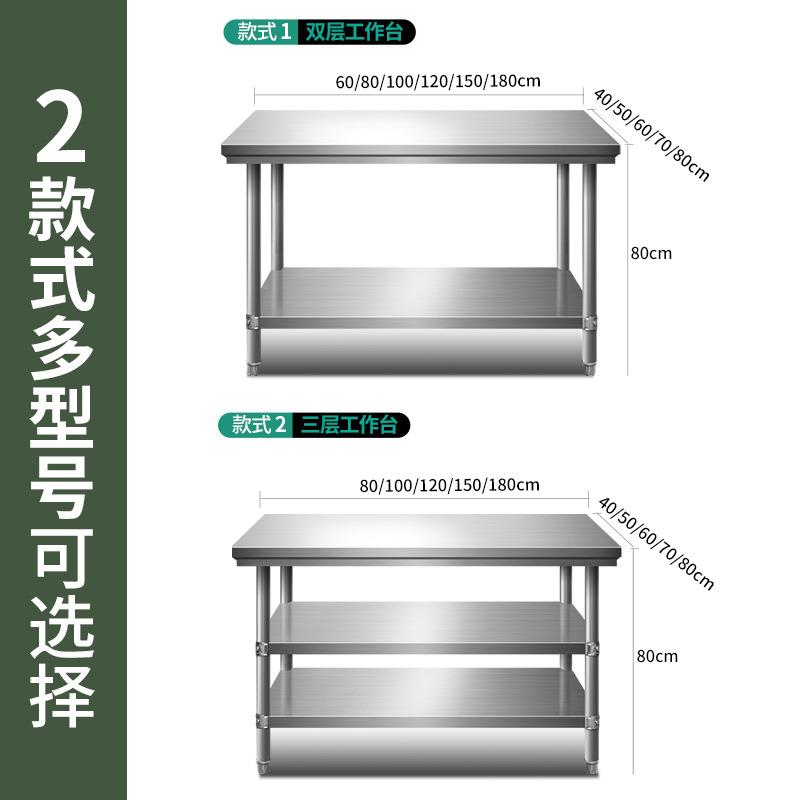 2款式多型号可选择

款式1 双层工作台

60/80/100/120/150/180cm

40/50/60/70/80cm

80cm

款式2 三层工作台

80/100/120/150/180cm

40/50/60/70/80cm

80cm