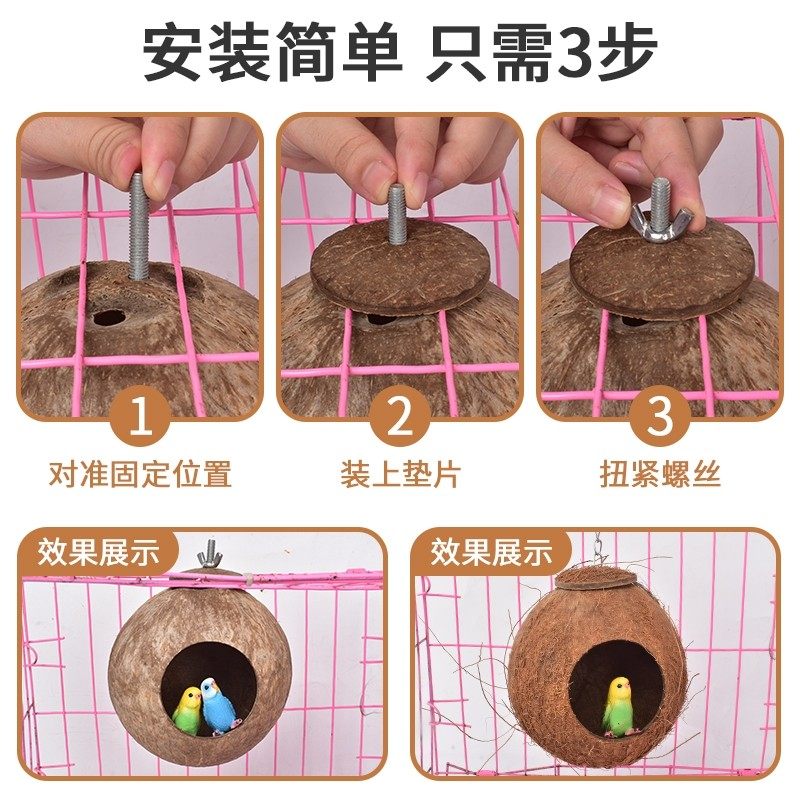 安装简单 只需3步

1
对准固定位置

2
装上垫片

3
扭紧螺丝

效果展示

效果展示