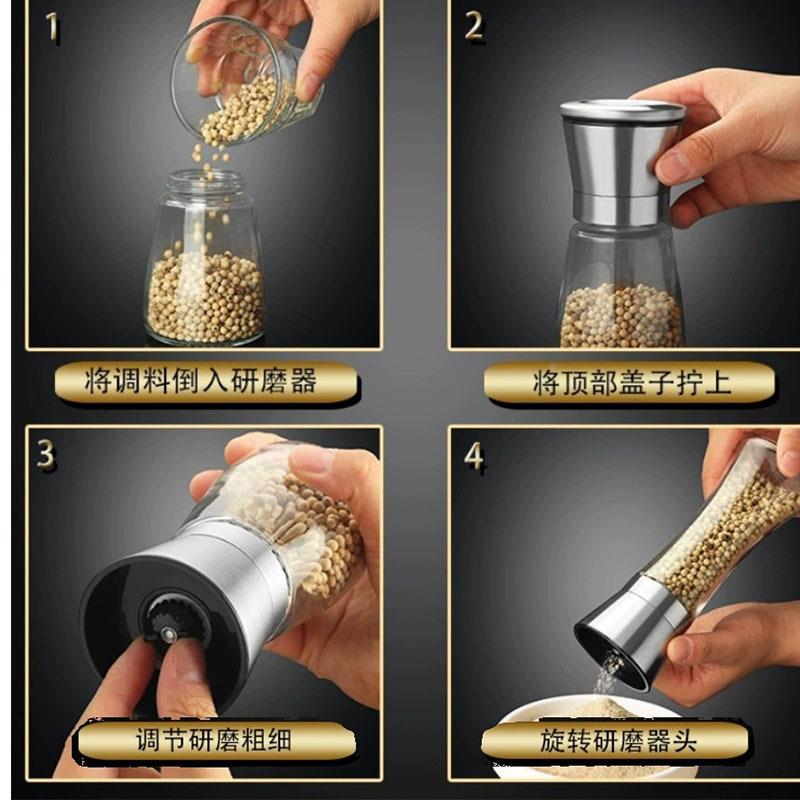 1

将调料倒入研磨器

2

将顶部盖子拧上

3

调节研磨粗细

4

旋转研磨器头