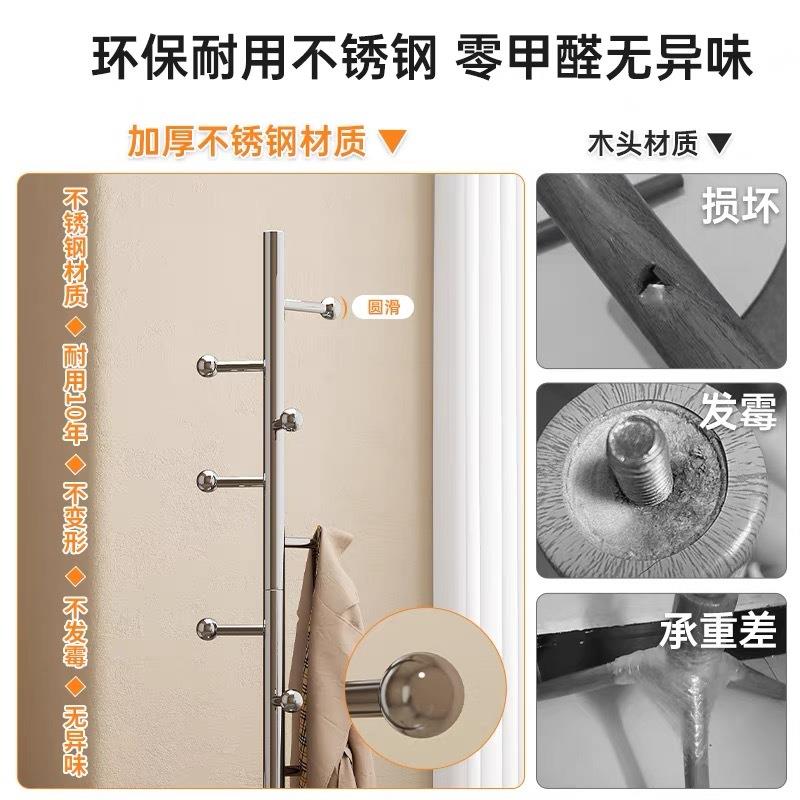 环保耐用不锈钢 零甲醛无异味

加厚不锈钢材质 ▼

不锈钢材质 ◆ 耐用10年 ◆ 不变形 ◆ 不发霉 ◆ 无异味

圆滑

木头材质 ▼

损坏

发霉

承重差