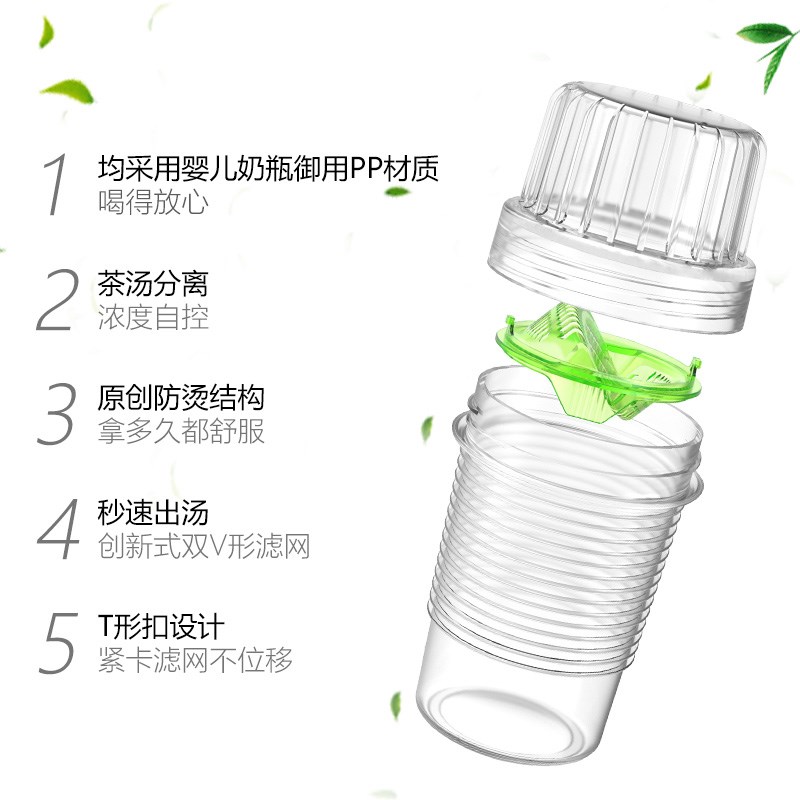 1 均采用婴儿奶瓶御用PP材质
喝得放心

2 茶汤分离
浓度自控

3 原创防烫结构
拿多久都舒服

4 秒速出汤
创新式双V形滤网

5 T形扣设计
紧卡滤网不位移