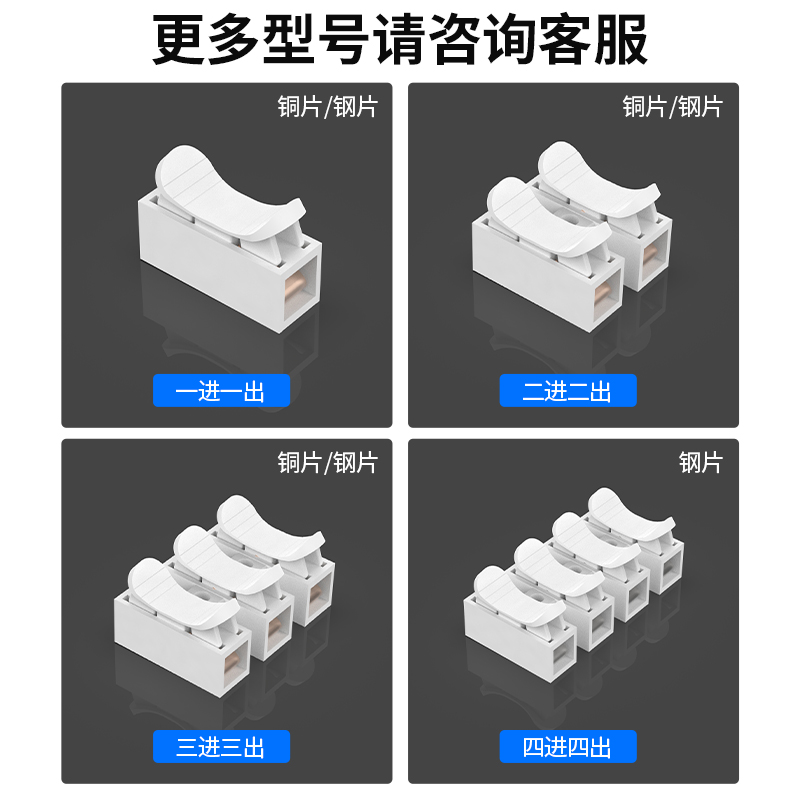 更多型号请咨询客服

铜片/钢片

一进一出

铜片/钢片

二进二出

铜片/钢片

三进三出

钢片

四进四出