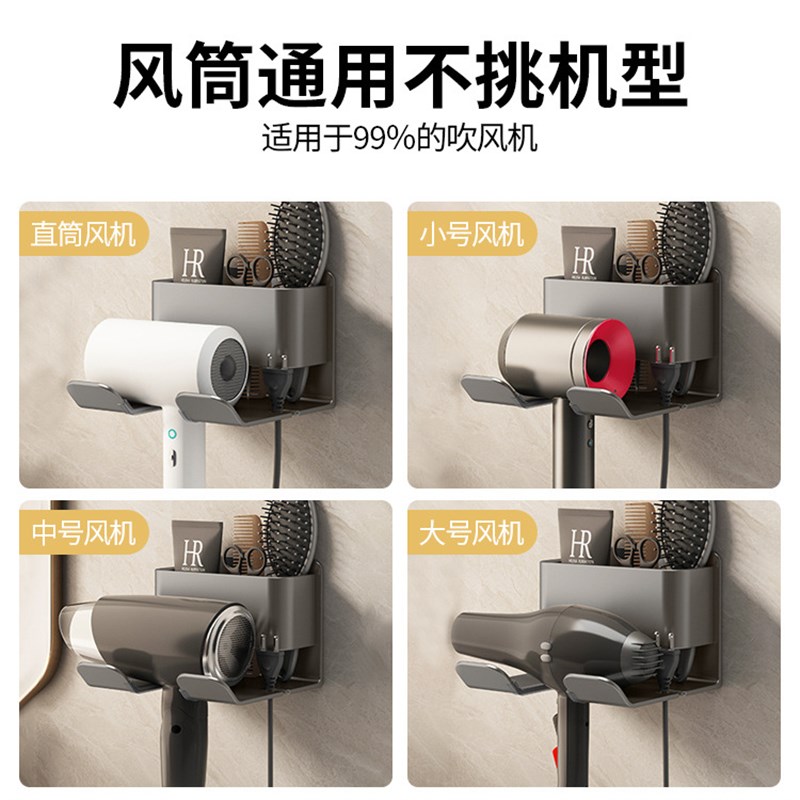 风筒通用不挑机型

适用于99%的吹风机

直筒风机

HR

小号风机

HR

中号风机

HR

大号风机

HR