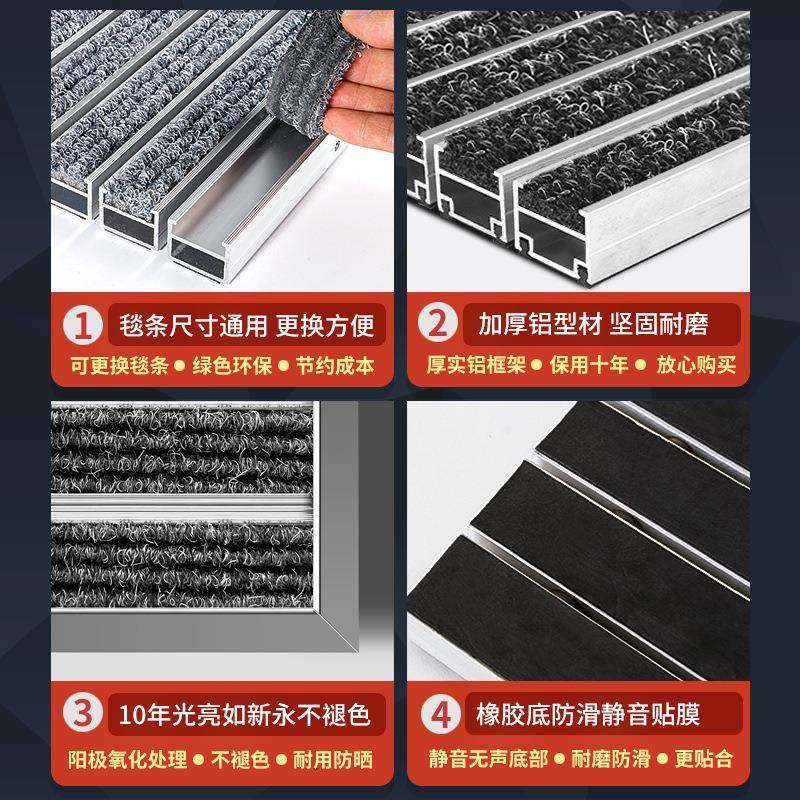 1 毯条尺寸通用 更换方便

可更换毯条 ● 绿色环保 ● 节约成本

2 加厚铝型材 坚固耐磨

厚实铝框架 ● 保用十年 ● 放心购买

3 10年光亮如新永不褪色

阳极氧化处理 ● 不褪色 ● 耐用防晒

4 橡胶底防滑静音贴膜

静音无声底部 ● 耐磨防滑 ● 更贴合