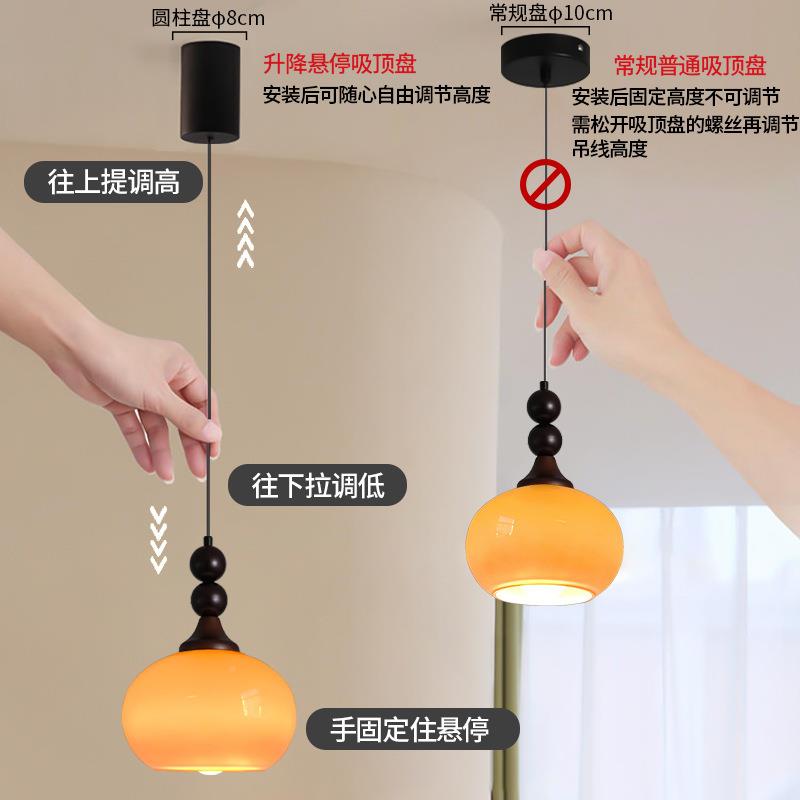 圆柱盘φ8cm

升降悬停吸顶盘

安装后可随心自由调节高度

往上提调高

往下拉调低

手固定住悬停

常规盘φ10cm

常规普通吸顶盘

安装后固定高度不可调节

需松开吸顶盘的螺丝再调节吊线高度