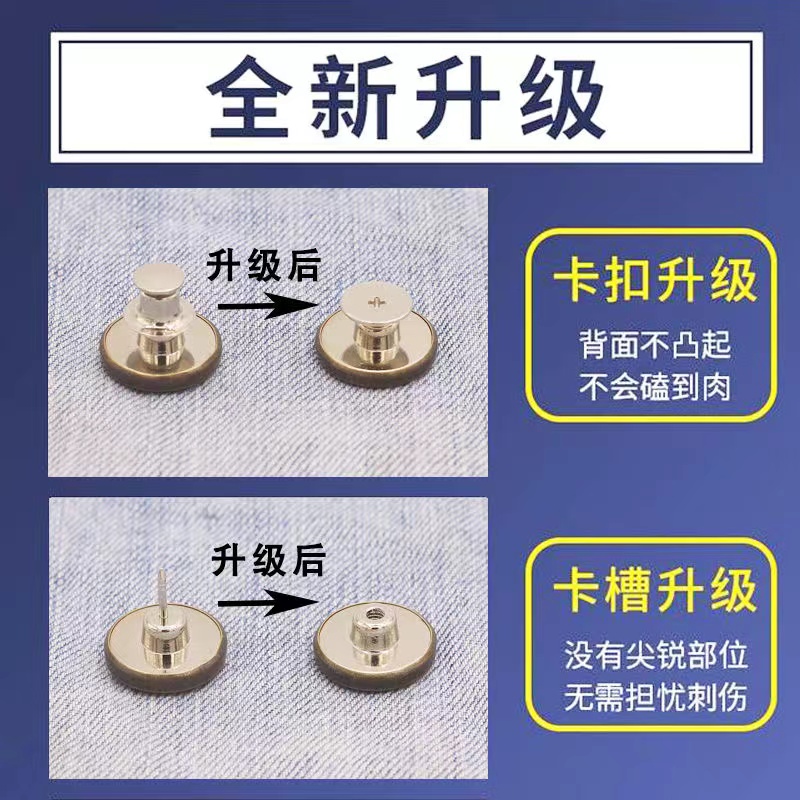 全新升级

升级后

卡扣升级
背面不凸起
不会磕到肉

升级后

卡槽升级
没有尖锐部位
无需担忧刺伤