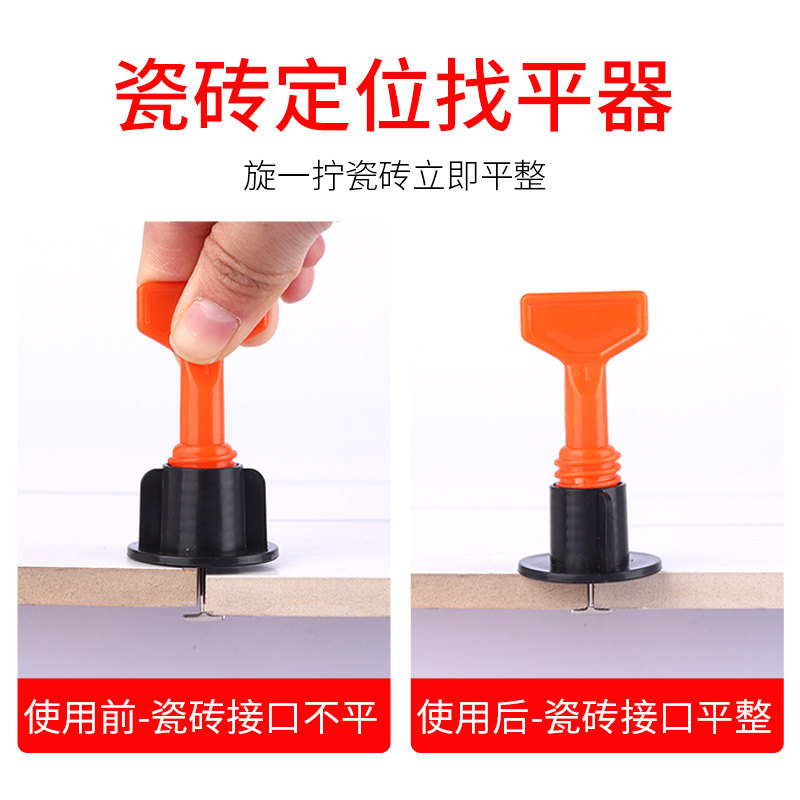 瓷砖定位找平器

旋一拧瓷砖立即平整

使用前-瓷砖接口不平

使用后-瓷砖接口平整