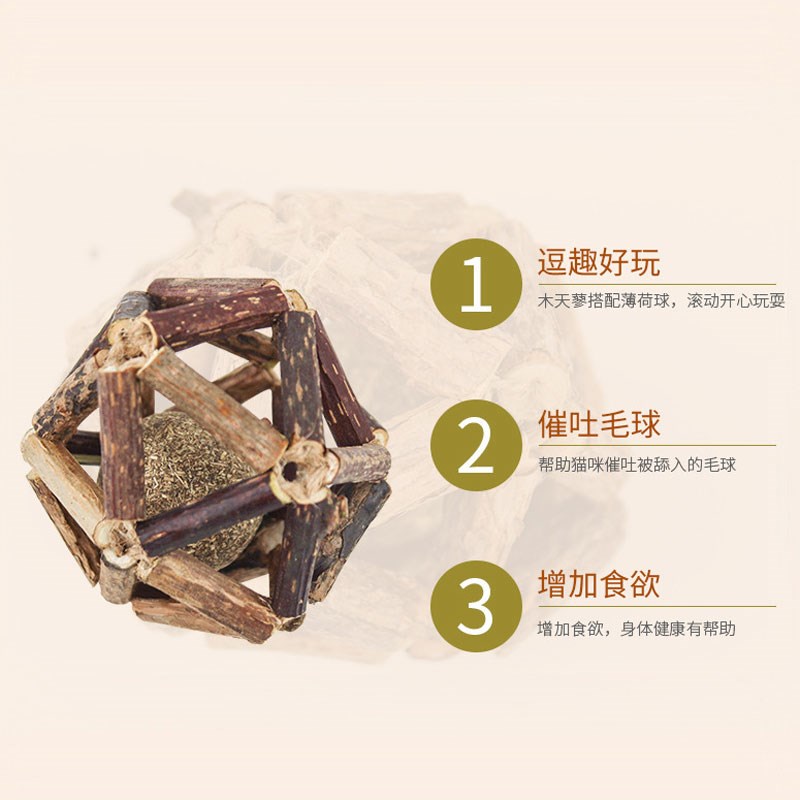 1
逗趣好玩
木天蓼搭配薄荷球，滚动开心玩耍

2
催吐毛球
帮助猫咪催吐被舔入的毛球

3
增加食欲
增加食欲，身体健康有帮助