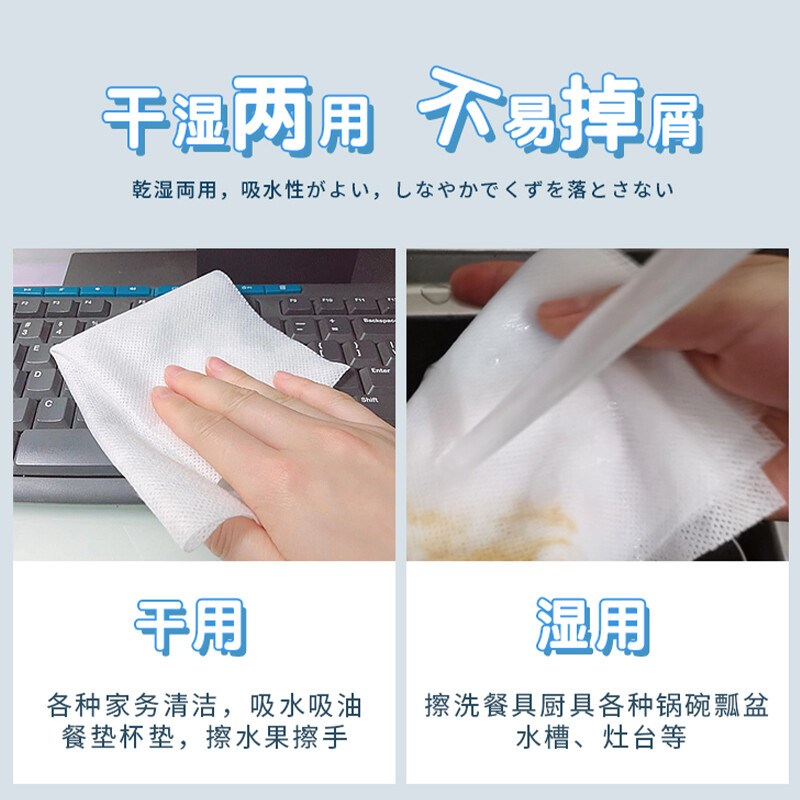 干湿两用 不易掉屑

乾湿両用，吸水性がよい，しなやかでくずを落とさない

干用

各种家务清洁，吸水吸油
餐垫杯垫，擦水果擦手

湿用

擦洗餐具厨具各种锅碗瓢盆
水槽、灶台等