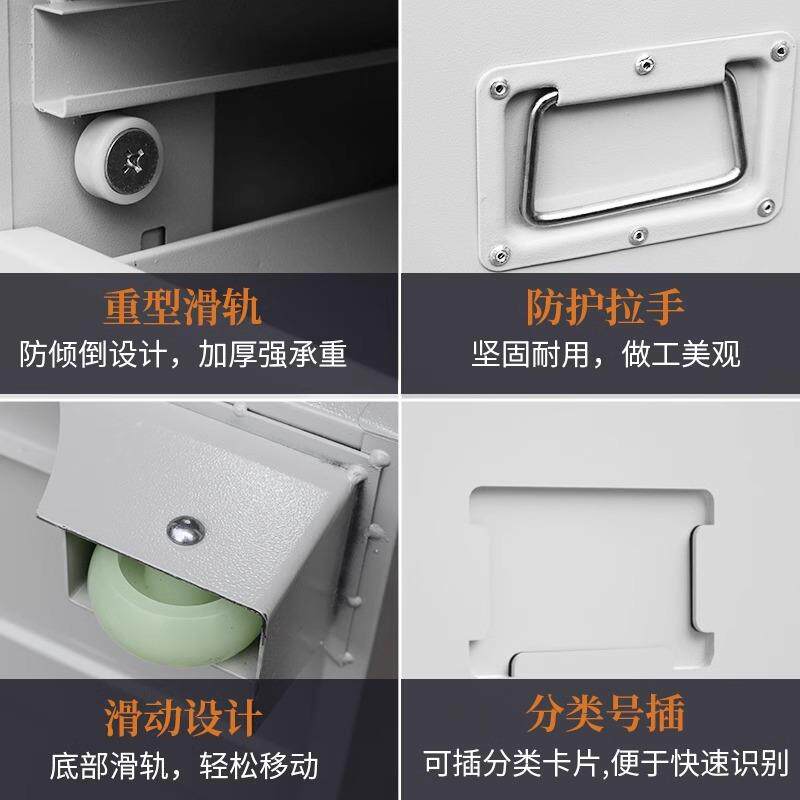 重型滑轨
防倾倒设计，加厚强承重

防护拉手
坚固耐用，做工美观

滑动设计
底部滑轨，轻松移动

分类号插
可插分类卡片,便于快速识别