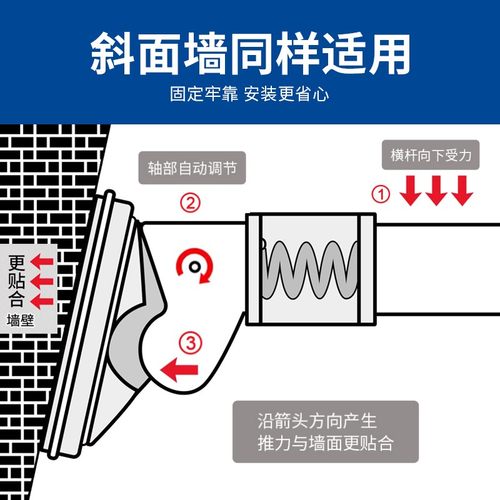 斜面墙同样适用

固定牢靠 安装更省心

轴部自动调节

②

横杆向下受力

①

更贴合

墙壁

③

沿箭头方向产生
推力与墙面更贴合