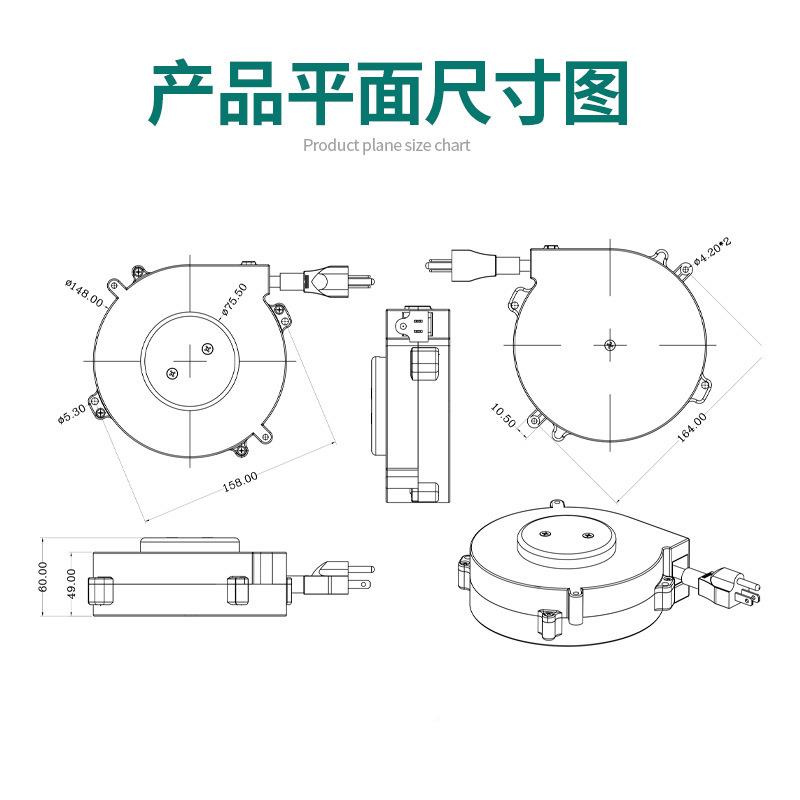 产品平面尺寸图

Product plane size chart

ø148.00

ø75.50

ø5.30

158.00

ø4.20*2

10.50

164.00

60.00

49.00