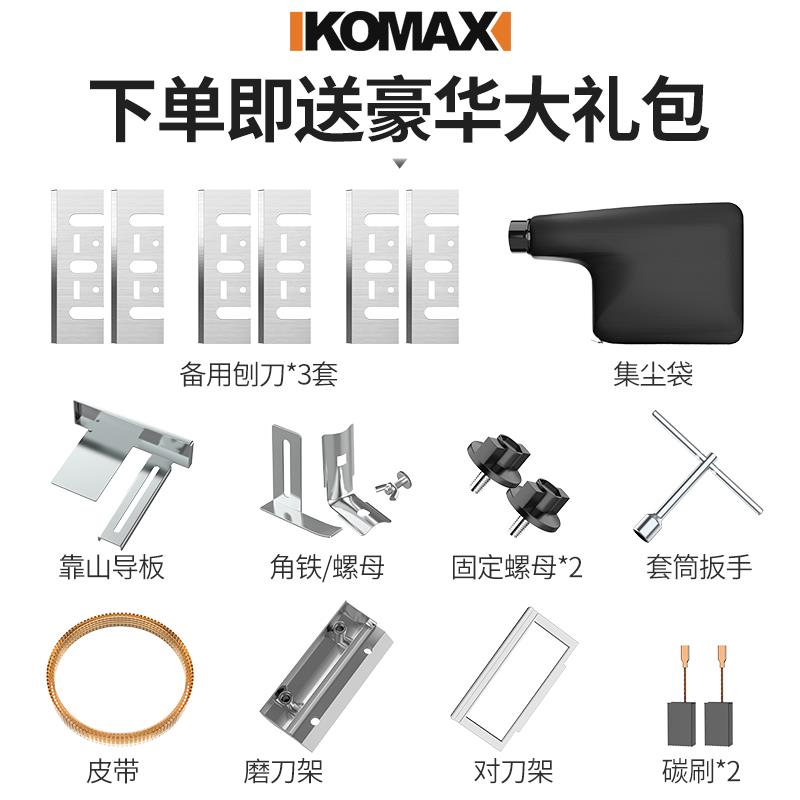 KOMAX

下单即送豪华大礼包

备用刨刀*3套

集尘袋

靠山导板

角铁/螺母

固定螺母*2

套筒扳手

皮带

磨刀架

对刀架

碳刷*2