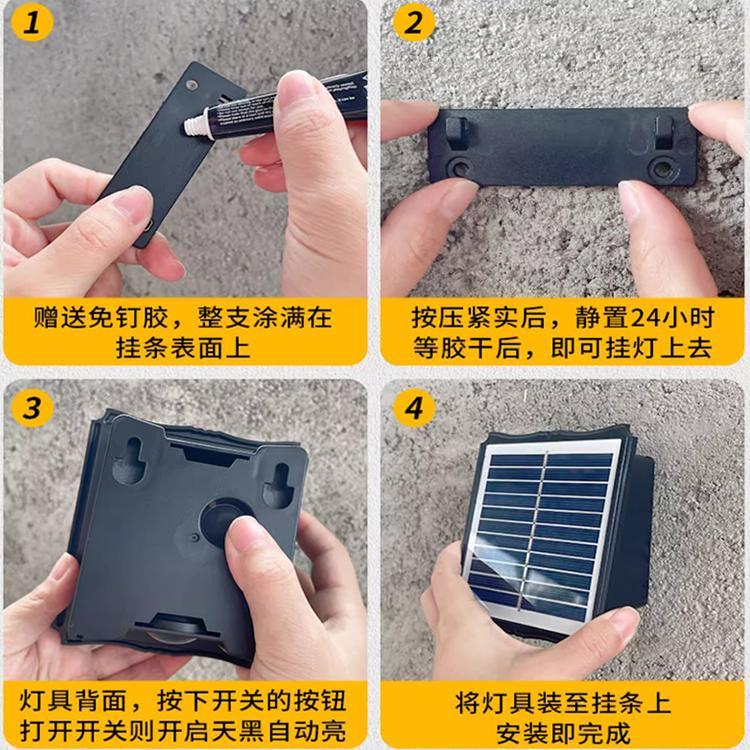 1

赠送免钉胶，整支涂满在挂条表面上

2

按压紧实后，静置24小时等胶干后，即可挂灯上去

3

灯具背面，按下开关的按钮打开开关则开启天黑自动亮

4

将灯具装至挂条上安装即完成