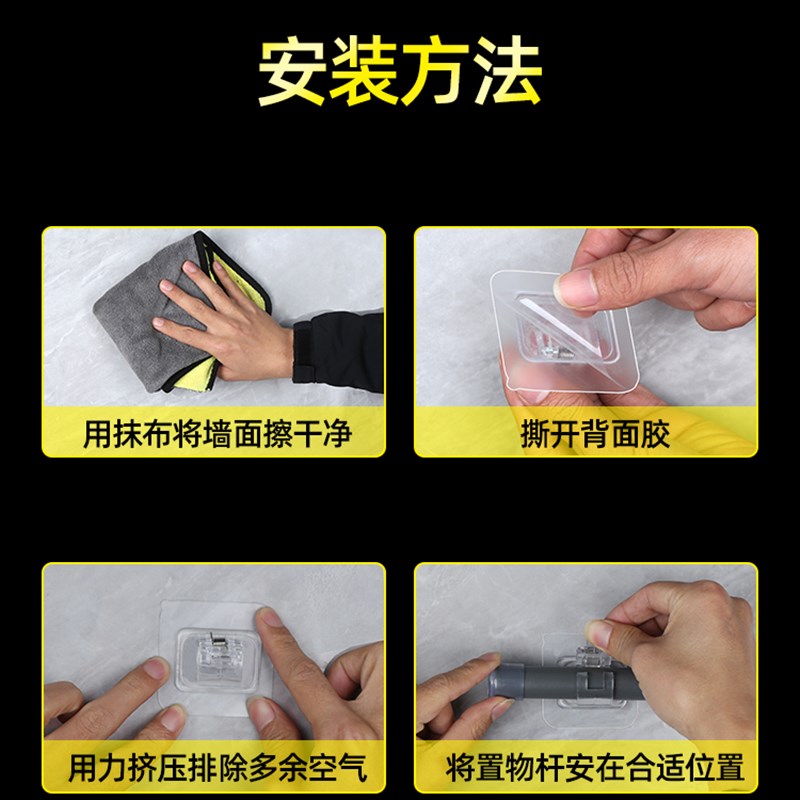 安装方法

用抹布将墙面擦干净

撕开背面胶

用力挤压排除多余空气

将置物杆安在合适位置