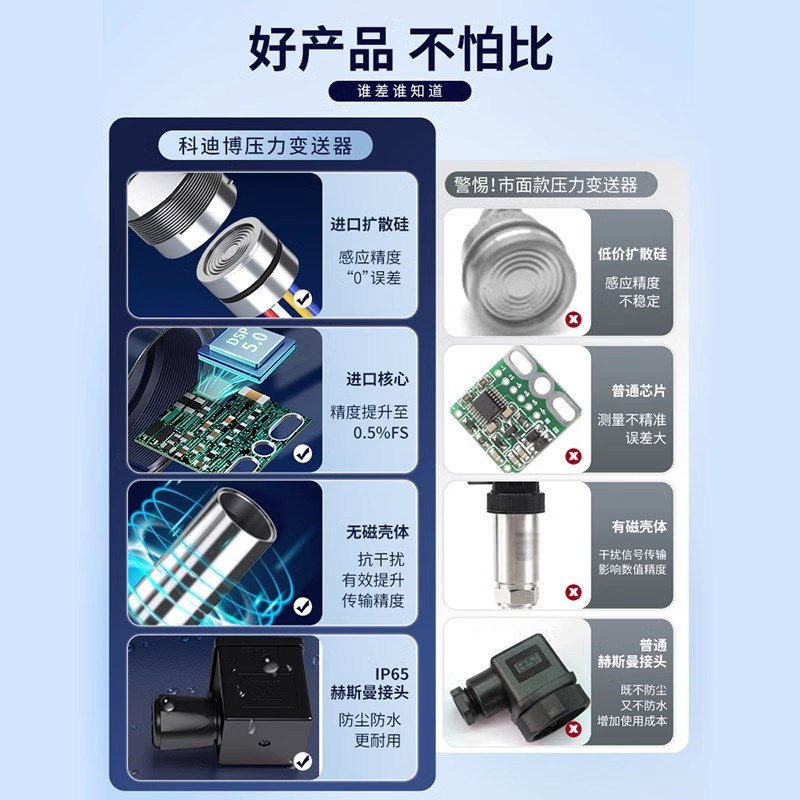 好产品 不怕比

谁差谁知道

科迪博压力变送器

进口扩散硅

感应精度
“0”误差

DSP 5.0

进口核心

精度提升至
0.5%FS

无磁壳体

抗干扰
有效提升
传输精度

IP65
赫斯曼接头

防尘防水
更耐用

警惕!市面款压力变送器

低价扩散硅

感应精度
不稳定

普通芯片

测量不精准
误差大

有磁壳体

干扰信号传输
影响数值精度

普通
赫斯曼接头

既不防尘
又不防水
增加使用成本