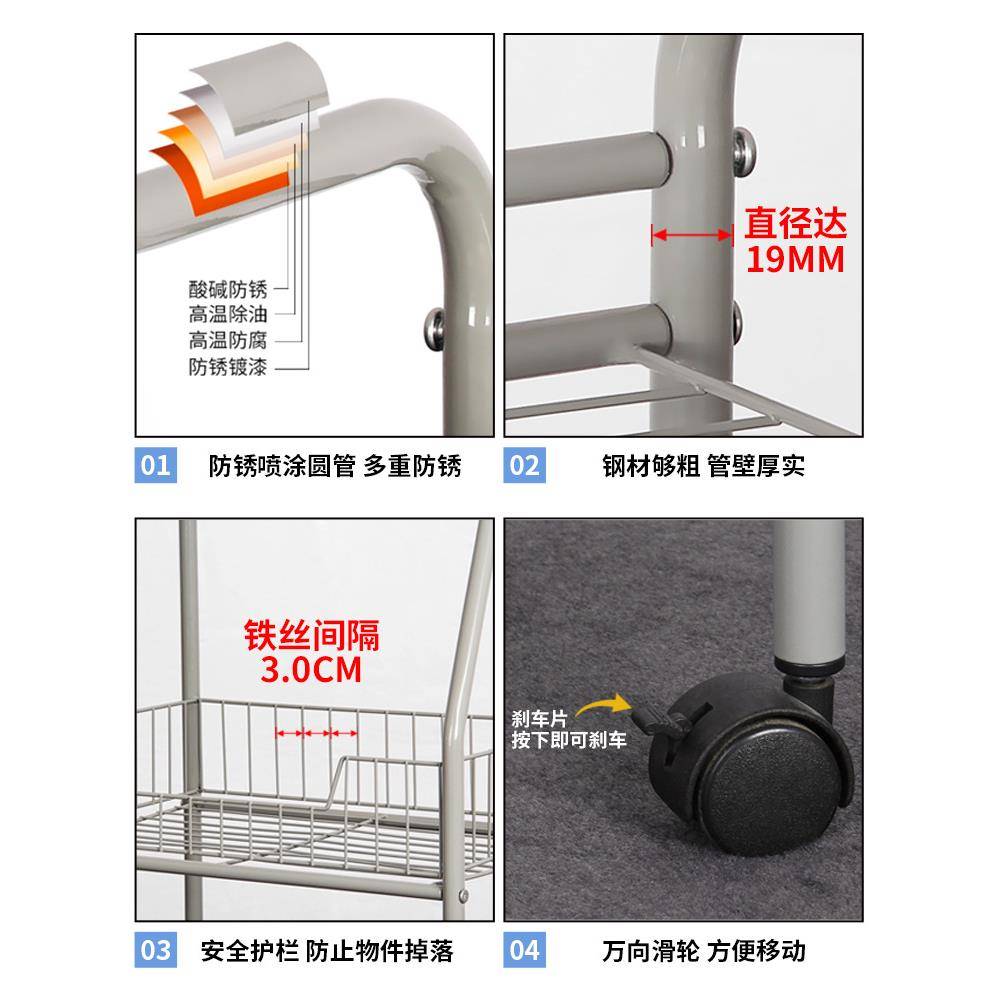 酸碱防锈
高温除油
高温防腐
防锈镀漆

01 防锈喷涂圆管 多重防锈

直径达
19MM

02 钢材够粗 管壁厚实

铁丝间隔
3.0CM

03 安全护栏 防止物件掉落

刹车片
按下即可刹车

04 万向滑轮 方便移动