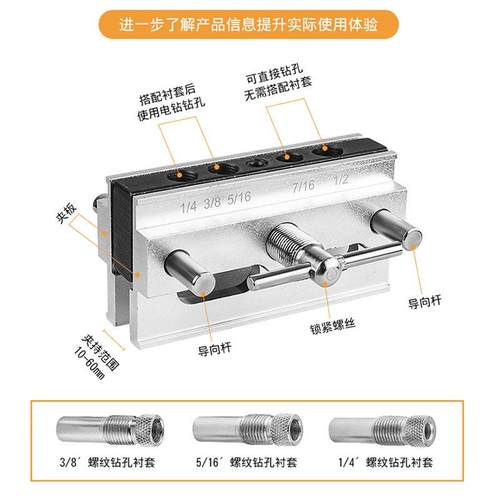 进一步了解产品信息提升实际使用体验

搭配衬套后
使用电钻钻孔

可直接钻孔
无需搭配衬套

1/4 3/8 5/16 7/16 1/2

夹板

导向杆

锁紧螺丝

导向杆

夹持范围
10-60mm

3/8′ 螺纹钻孔衬套

5/16′ 螺纹钻孔衬套

1/4′ 螺纹钻孔衬套