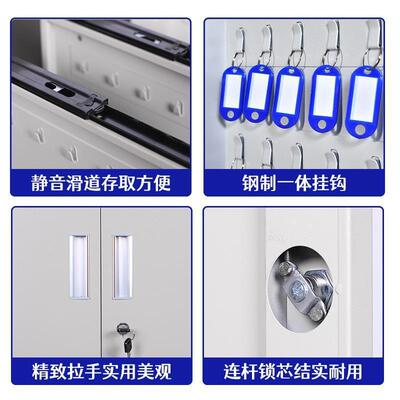 静音滑道存取方便

钢制一体挂钩

精致拉手实用美观

连杆锁芯结实耐用