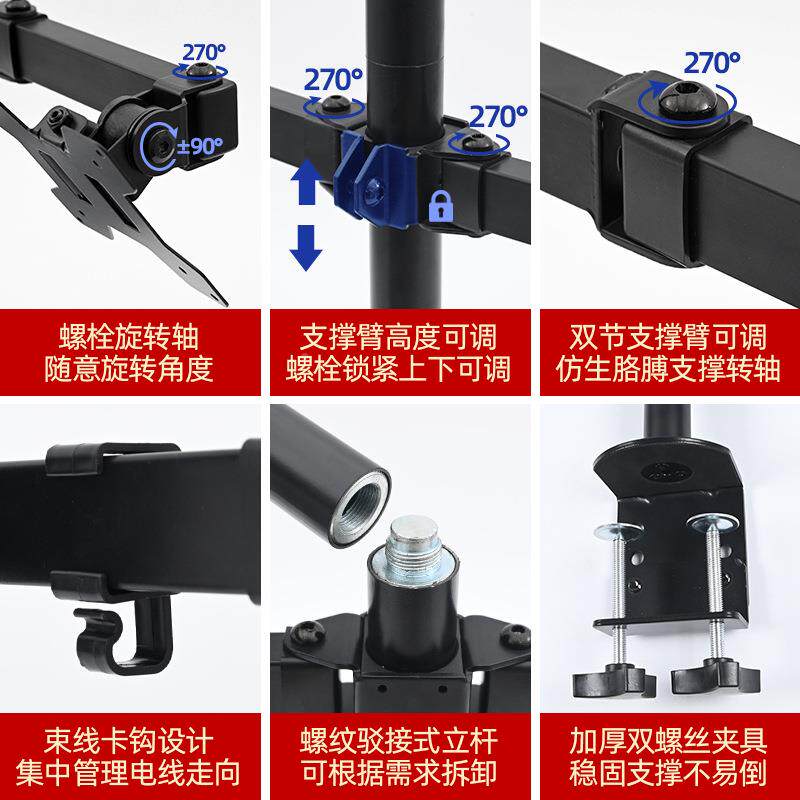 270°
±90°
螺栓旋转轴
随意旋转角度

270°
270°
支撑臂高度可调
螺栓锁紧上下可调

270°
双节支撑臂可调
仿生胳膊支撑转轴

束线卡钩设计
集中管理电线走向

螺纹驳接式立杆
可根据需求拆卸

加厚双螺丝夹具
稳固支撑不易倒