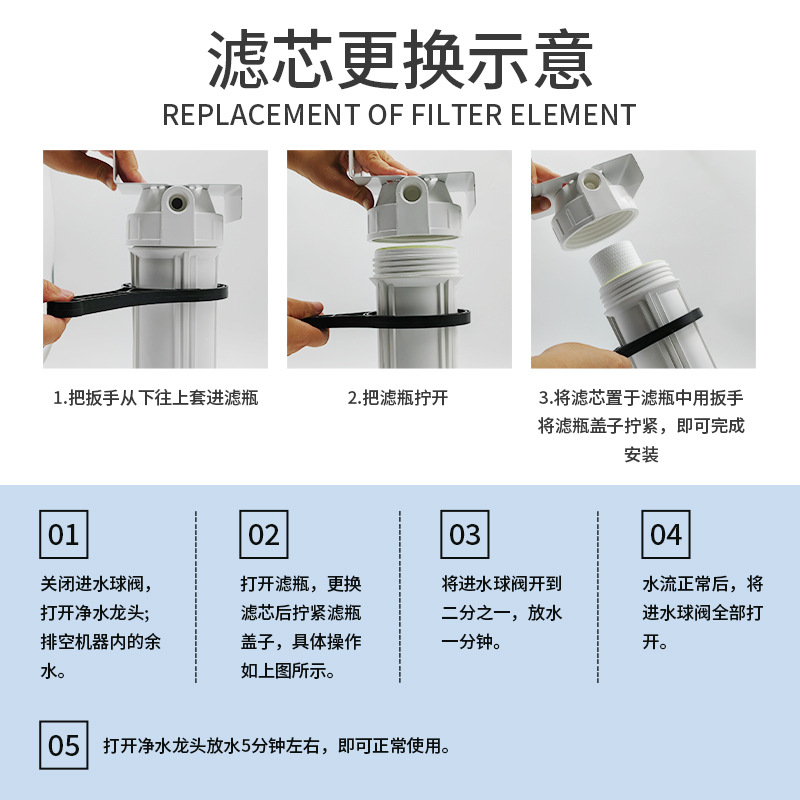 滤芯更换示意
REPLACEMENT OF FILTER ELEMENT

1.把扳手从下往上套进滤瓶

2.把滤瓶拧开

3.将滤芯置于滤瓶中用扳手将滤瓶盖子拧紧，即可完成安装

01
关闭进水球阀，打开净水龙头；排空机器内的余水。

02
打开滤瓶，更换滤芯后拧紧滤瓶盖子，具体操作如上图所示。

03
将进水球阀开到二分之一，放水一分钟。

04
水流正常后，将进水球阀全部打开。

05
打开净水龙头放水5分钟左右，即可正常使用。