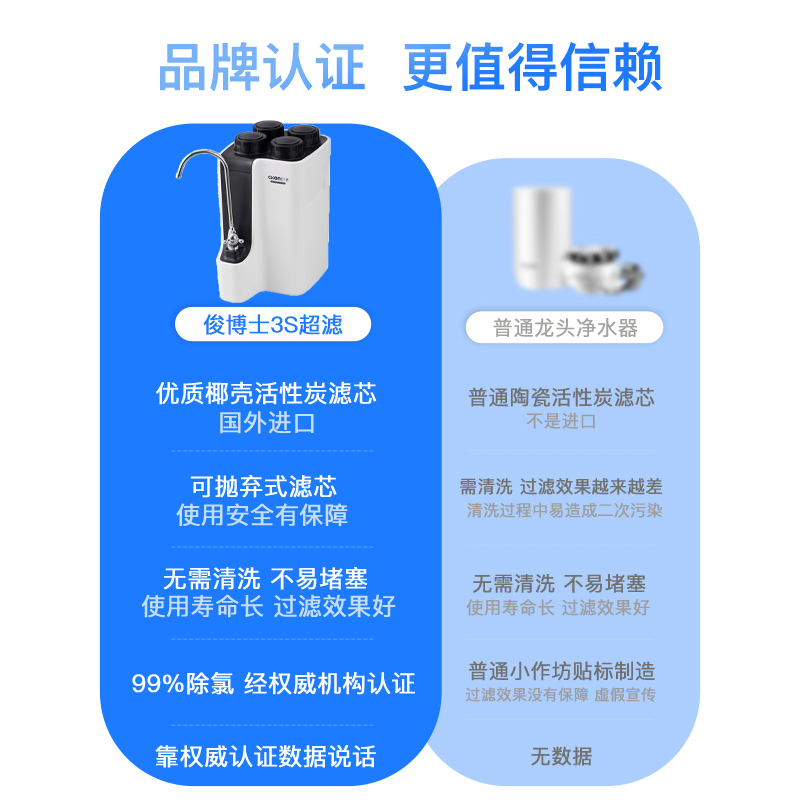 品牌认证 更值得信赖

俊博士3S超滤

优质椰壳活性炭滤芯
国外进口

可抛弃式滤芯
使用安全有保障

无需清洗 不易堵塞
使用寿命长 过滤效果好

99%除氯 经权威机构认证

靠权威认证数据说话

普通龙头净水器

普通陶瓷活性炭滤芯
不是进口

需清洗 过滤效果越来越差
清洗过程中易造成二次污染

无需清洗 不易堵塞
使用寿命长 过滤效果好

普通小作坊贴标制造
过滤效果没有保障 虚假宣传

无数据