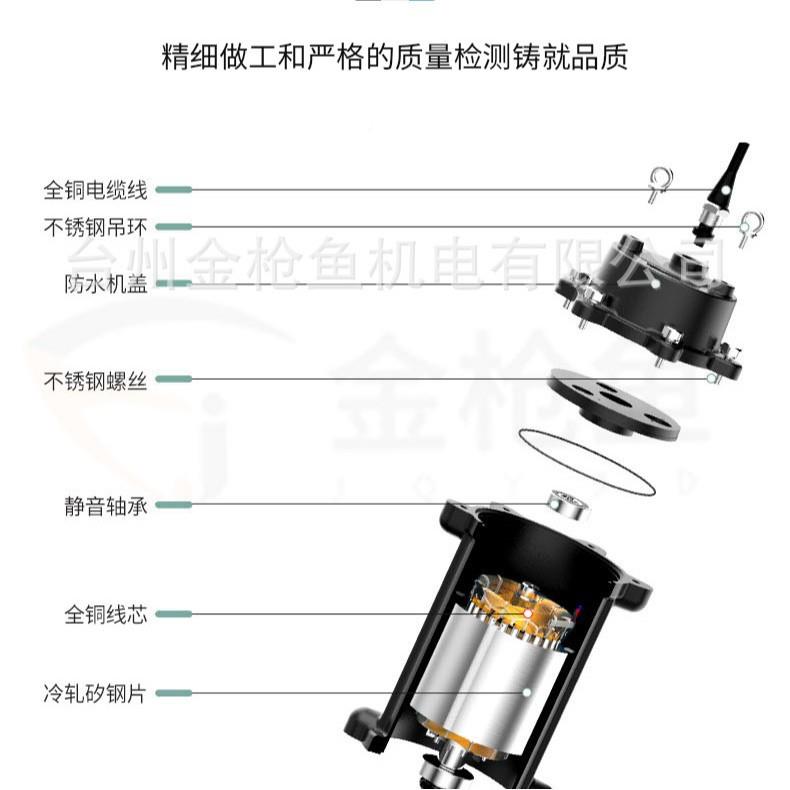 精细做工和严格的质量检测铸就品质

全铜电缆线

不锈钢吊环

台州金枪鱼机电有限公司

防水机盖

不锈钢螺丝

金枪鱼

静音轴承

全铜线芯

冷轧矽钢片