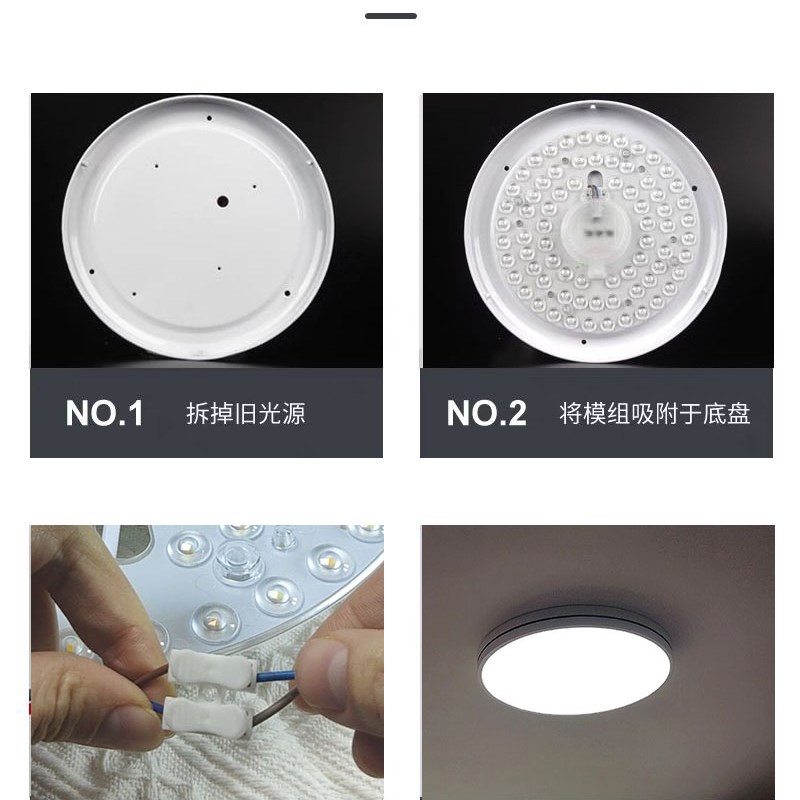 NO.1 拆掉旧光源

NO.2 将模组吸附于底盘