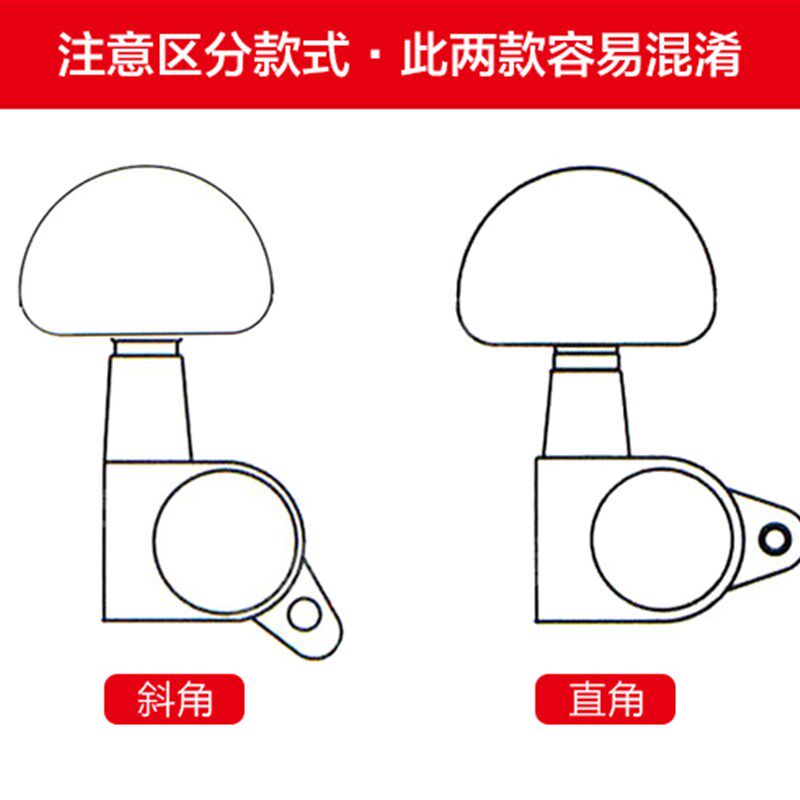 注意区分款式 · 此两款容易混淆

斜角

直角