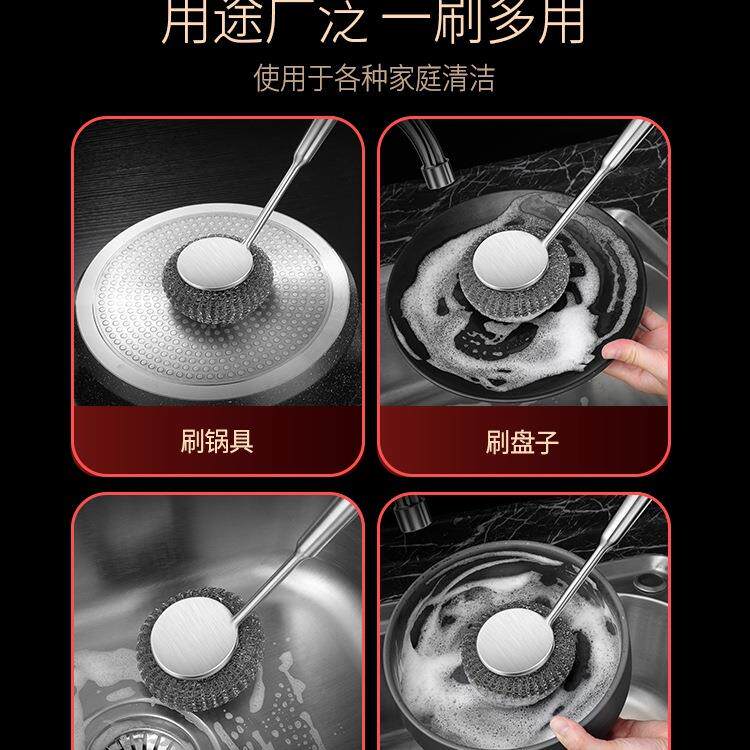 用途广泛 一刷多用

使用于各种家庭清洁

刷锅具

刷盘子