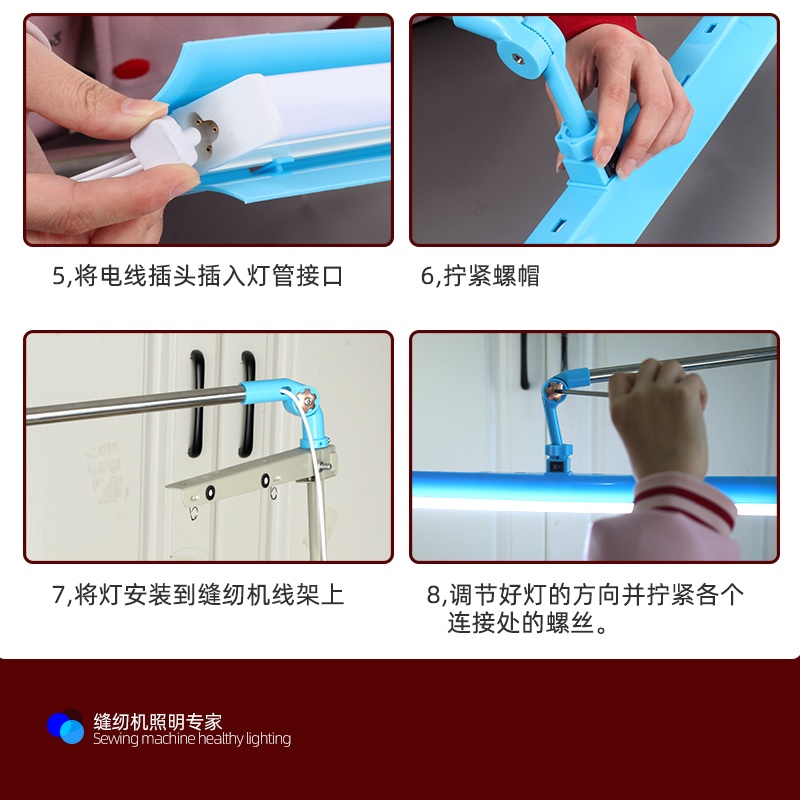 5,将电线插头插入灯管接口

6,拧紧螺帽

7,将灯安装到缝纫机线架上

8,调节好灯的方向并拧紧各个连接处的螺丝。

缝纫机照明专家
Sewing machine healthy lighting